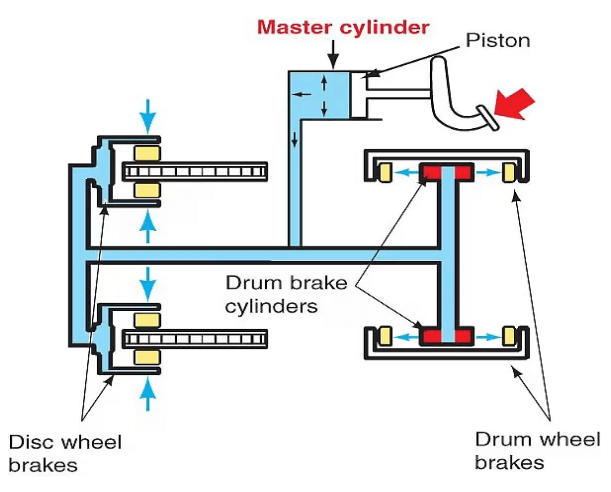 Master cylinder

Piston

Drum brake cylinders

Disc wheel brakes

Drum wheel brakes